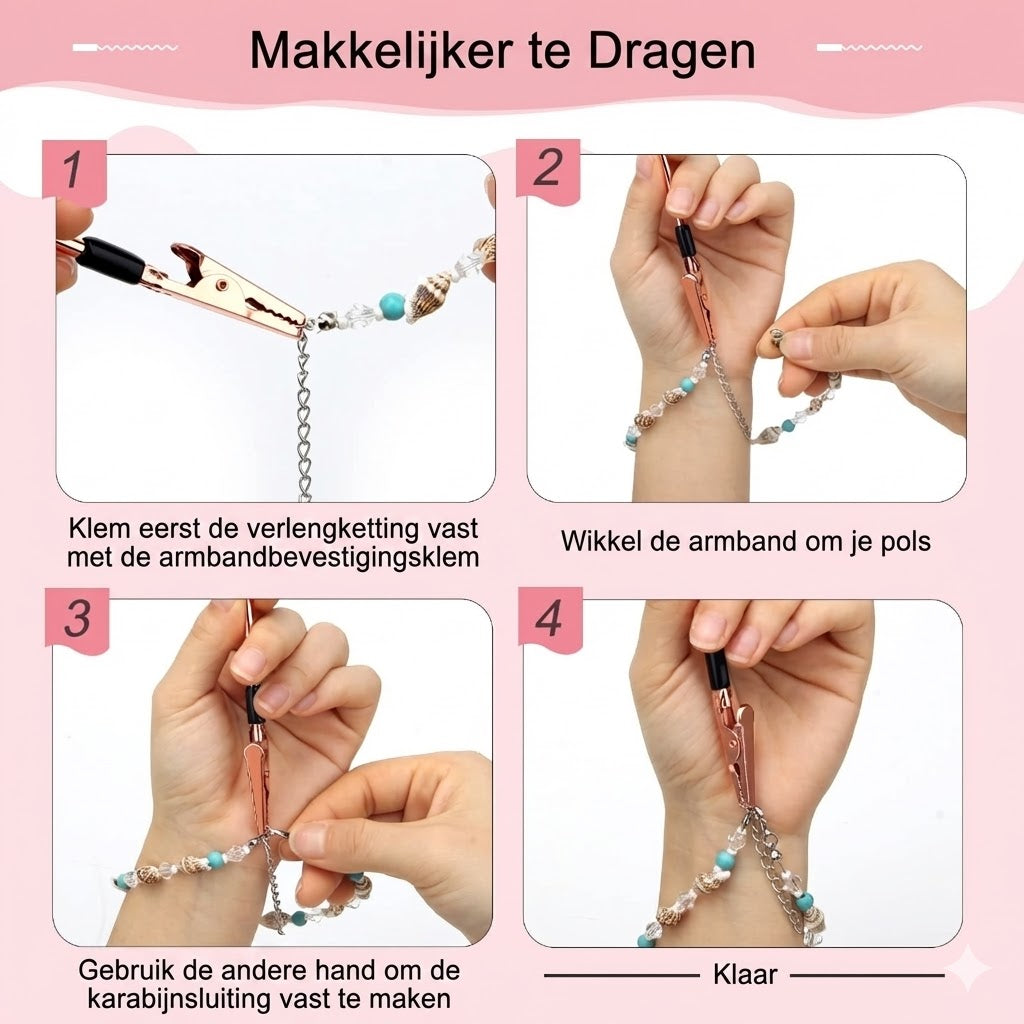 Makkelijker te Dragen

1

Klem eerst de verlengketting vast met de armbandbevestigingsklem

2

Wikkel de armband om je pols

3

Gebruik de andere hand om de karabijnsluiting vast te maken

4

Klaar